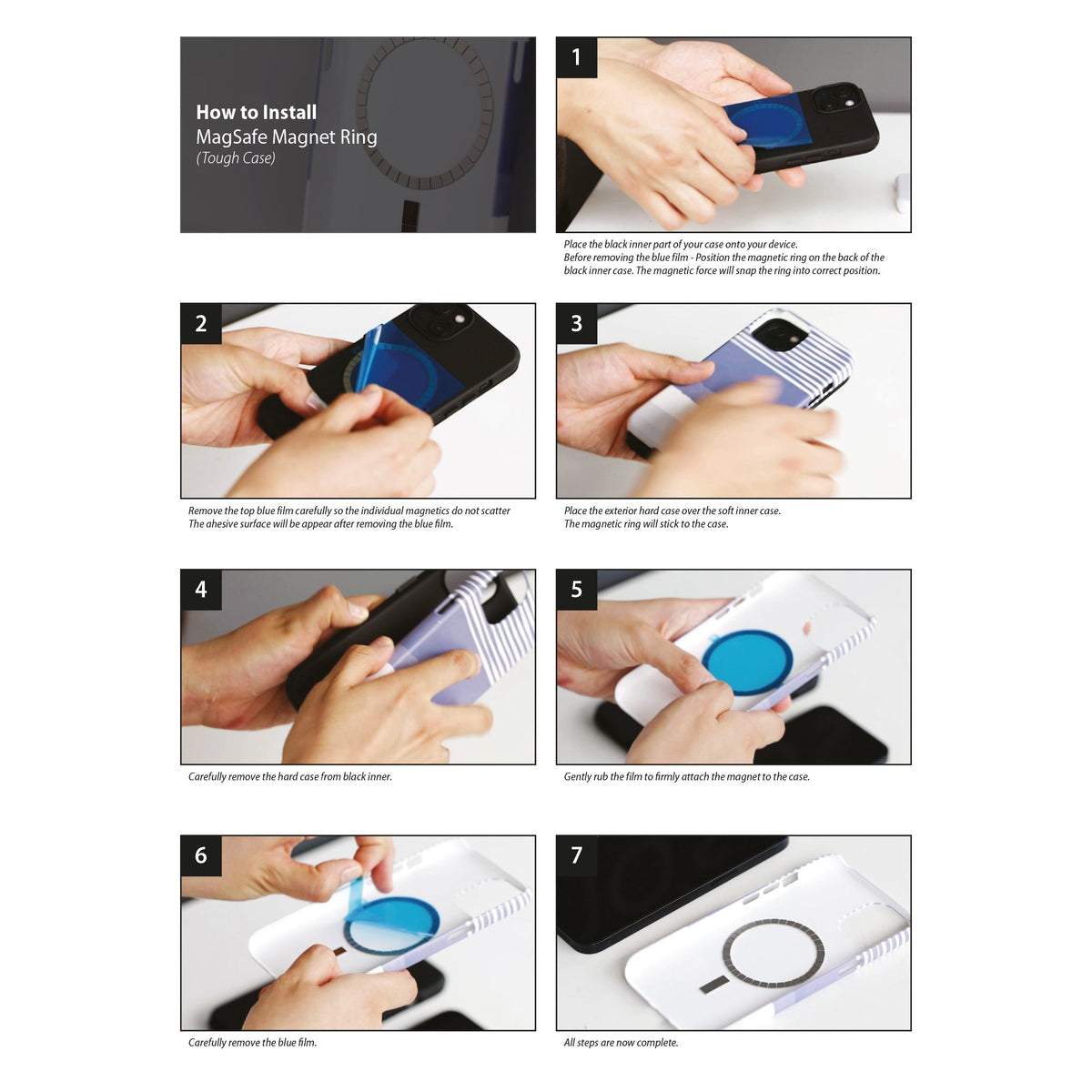 How to Install
MagSafe Magnet Ring
(Tough Case)

1

Place the black inner part of your case onto your device.
Before removing the blue film - Position the magnetic ring on the back of the black inner case. The magnetic force will snap the ring into correct position.

2

Remove the top blue film carefully so the individual magnetics do not scatter
The ahesive surface will be appear after removing the blue film.

3

Place the exterior hard case over the soft inner case.
The magnetic ring will stick to the case.

4

Carefully remove the hard case from black inner.

5

Gently rub the film to firmly attach the magnet to the case.

6

Carefully remove the blue film.

7

All steps are now complete.